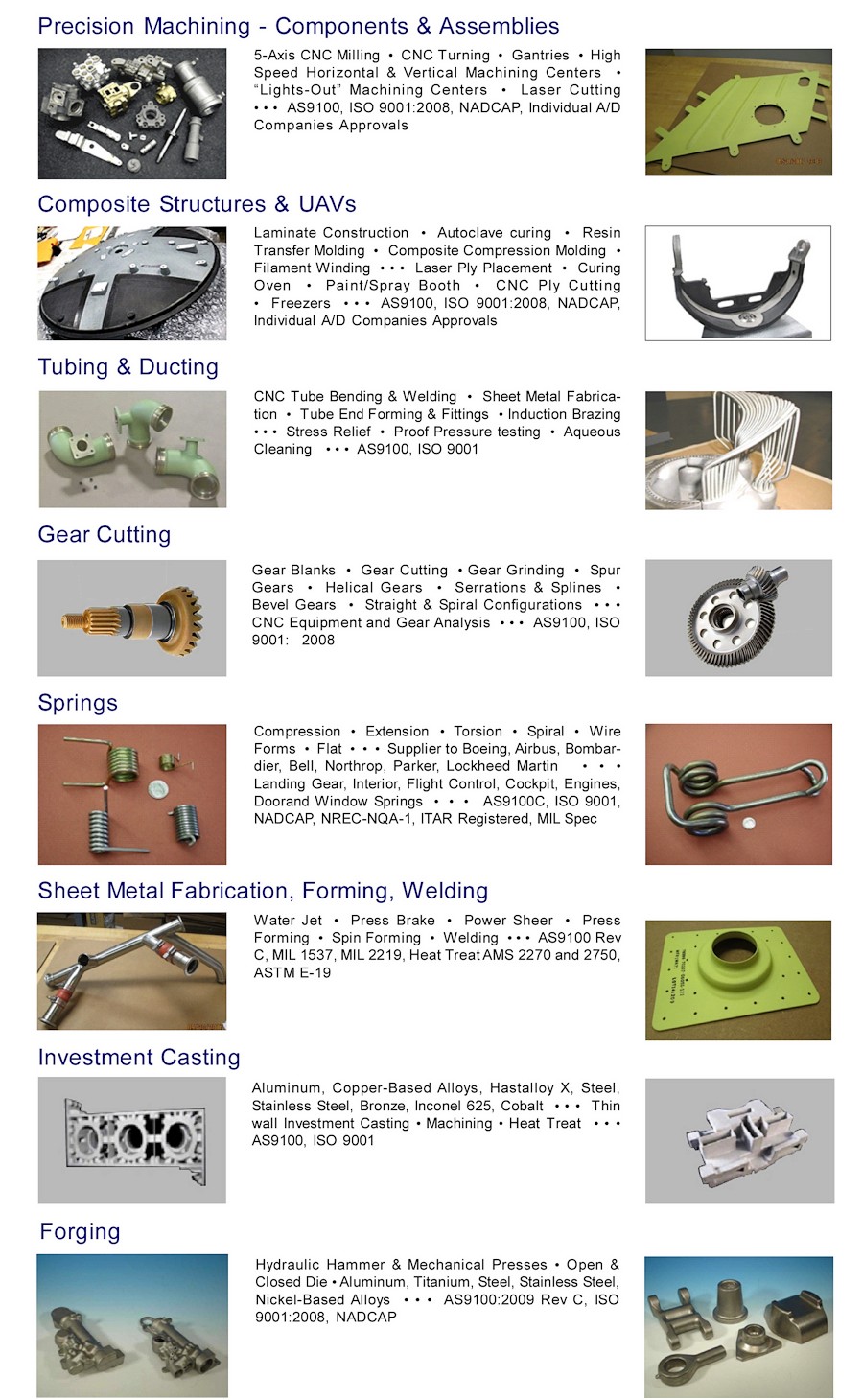 Precision Machining - Components & Assemblies

5-Axis CNC Milling • CNC Turning • Gantries • High Speed Horizontal & Vertical Machining Centers • "Lights-Out" Machining Centers • Laser Cutting • • • AS9100, ISO 9001:2008, NADCAP, Individual A/D Companies Approvals

Composite Structures & UAVs

Laminate Construction • Autoclave curing • Resin Transfer Molding • Composite Compression Molding • Filament Winding • • • Laser Ply Placement • Curing Oven • Paint/Spray Booth • CNC Ply Cutting • Freezers • • • AS9100, ISO 9001:2008, NADCAP, Individual A/D Companies Approvals

Tubing & Ducting

CNC Tube Bending & Welding • Sheet Metal Fabrication • Tube End Forming & Fittings • Induction Brazing • • • Stress Relief • Proof Pressure testing • Aqueous Cleaning • • • AS9100, ISO 9001

Gear Cutting

Gear Blanks • Gear Cutting • Gear Grinding • Spur Gears • Helical Gears • Serrations & Splines • Bevel Gears • Straight & Spiral Configurations • • • CNC Equipment and Gear Analysis • • • AS9100, ISO 9001: 2008

Springs

Compression • Extension • Torsion • Spiral • Wire Forms • Flat • • • Supplier to Boeing, Airbus, Bombardier, Bell, Northrop, Parker, Lockheed Martin • • • Landing Gear, Interior, Flight Control, Cockpit, Engines, Doorand Window Springs • • • AS9100C, ISO 9001, NADCAP, NREC-NQA-1, ITAR Registered, MIL Spec

Sheet Metal Fabrication, Forming, Welding

Water Jet • Press Brake • Power Sheer • Press Forming • Spin Forming • Welding • • • AS9100 Rev C, MIL 1537, MIL 2219, Heat Treat AMS 2270 and 2750, ASTM E-19

Investment Casting

Aluminum, Copper-Based Alloys, Hastalloy X, Steel, Stainless Steel, Bronze, Inconel 625, Cobalt • • • Thin wall Investment Casting • Machining • Heat Treat • • • AS9100, ISO 9001

Forging

Hydraulic Hammer & Mechanical Presses • Open & Closed Die • Aluminum, Titanium, Steel, Stainless Steel, Nickel-Based Alloys • • • AS9100:2009 Rev C, ISO 9001:2008, NADCAP